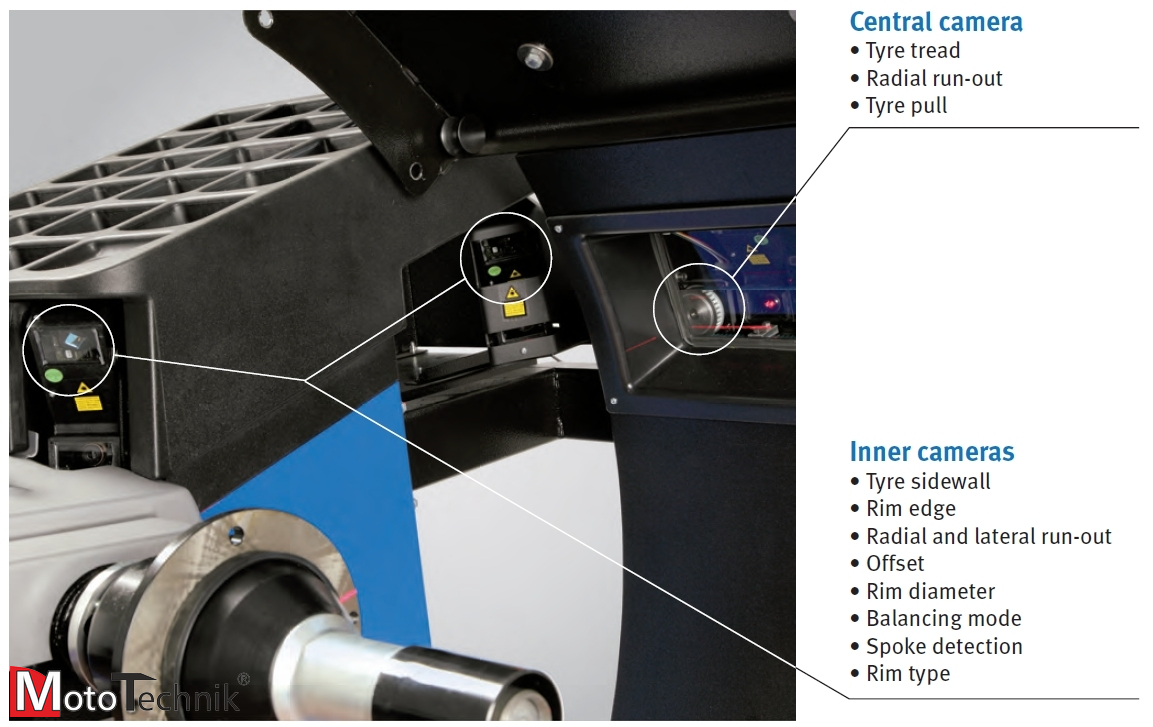 Central camera
• Tyre tread
• Radial run-out
• Tyre pull

Inner cameras
• Tyre sidewall
• Rim edge
• Radial and lateral run-out
• Offset
• Rim diameter
• Balancing mode
• Spoke detection
• Rim type

MotoTechnik®